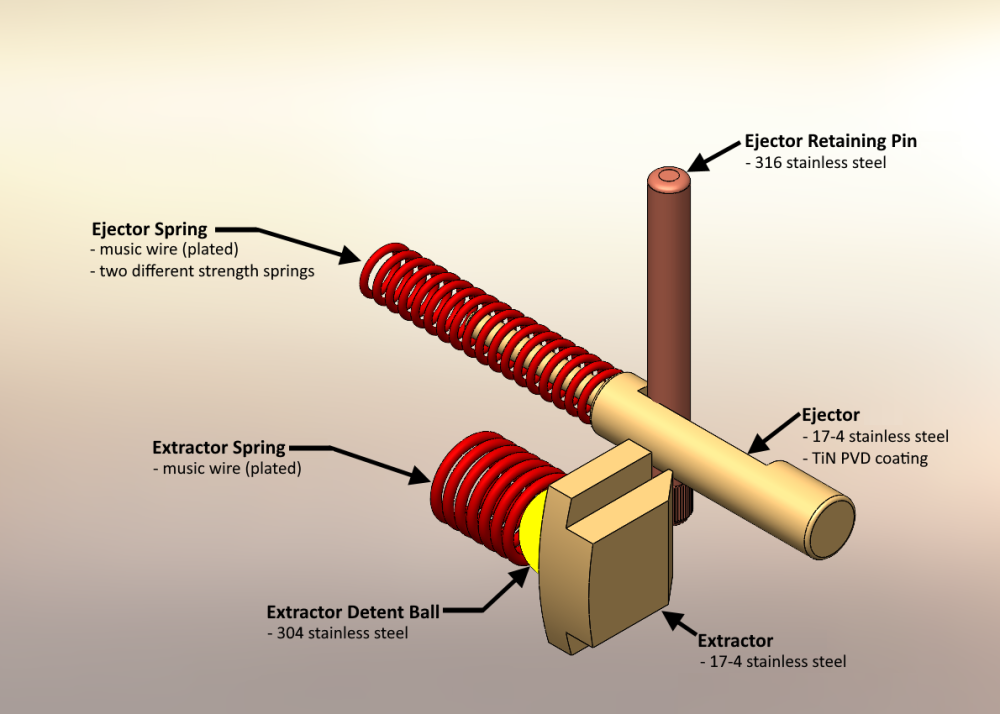 Ejector Retaining Pin
- 316 stainless steel

Ejector Spring
- music wire (plated)
- two different strength springs

Ejector
- 17-4 stainless steel
- TiN PVD coating

Extractor Spring
- music wire (plated)

Extractor Detent Ball
- 304 stainless steel

Extractor
- 17-4 stainless steel