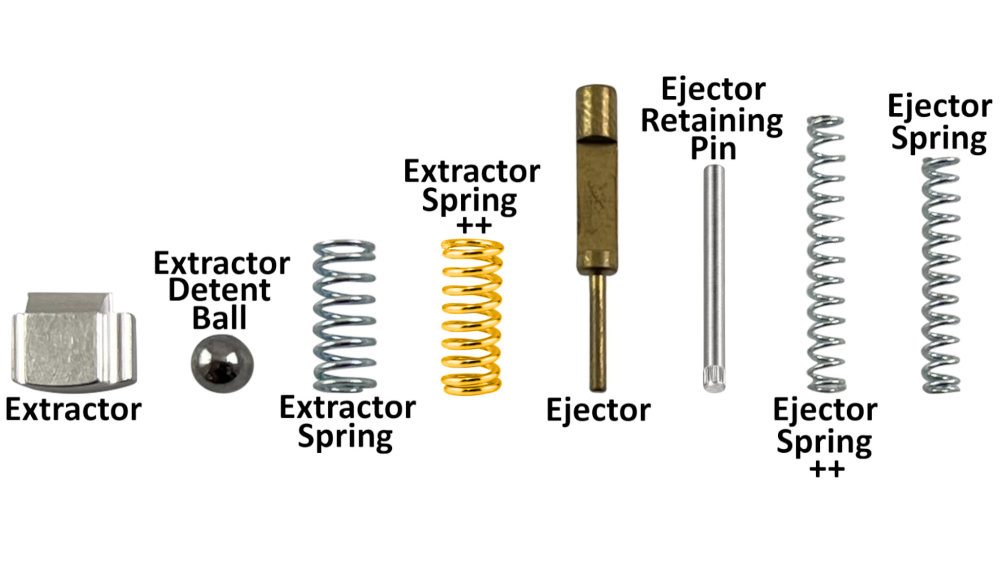 Extractor

Extractor Detent Ball

Extractor Spring

Extractor Spring ++

Ejector

Ejector Retaining Pin

Ejector Spring ++

Ejector Spring