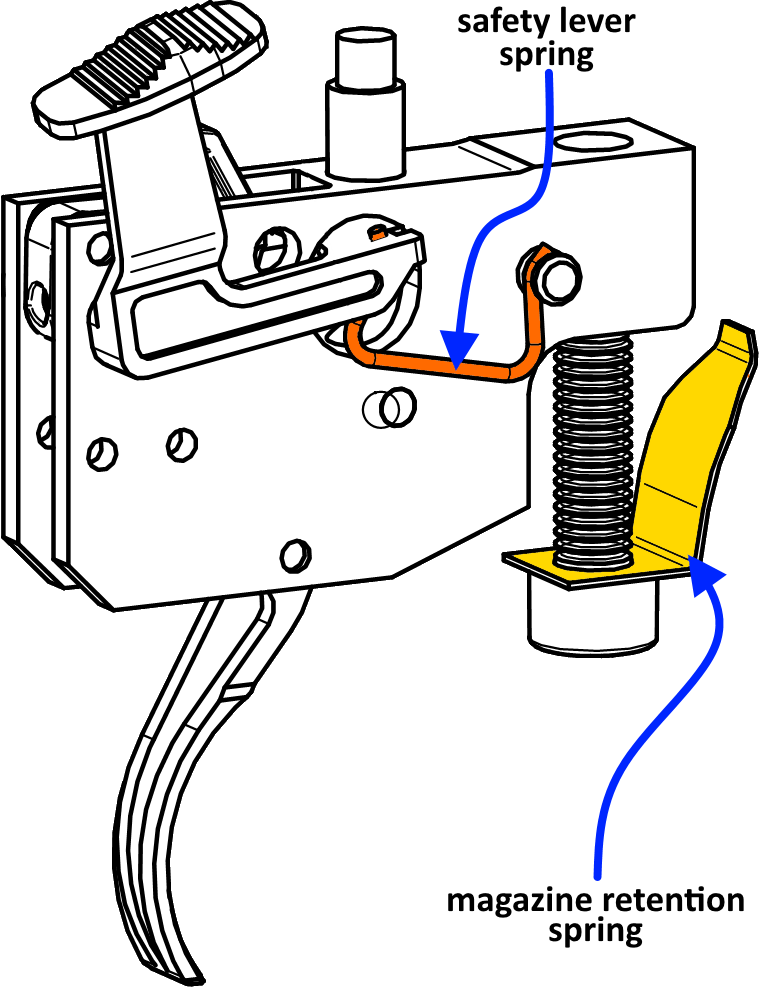 safety lever spring

magazine retention spring